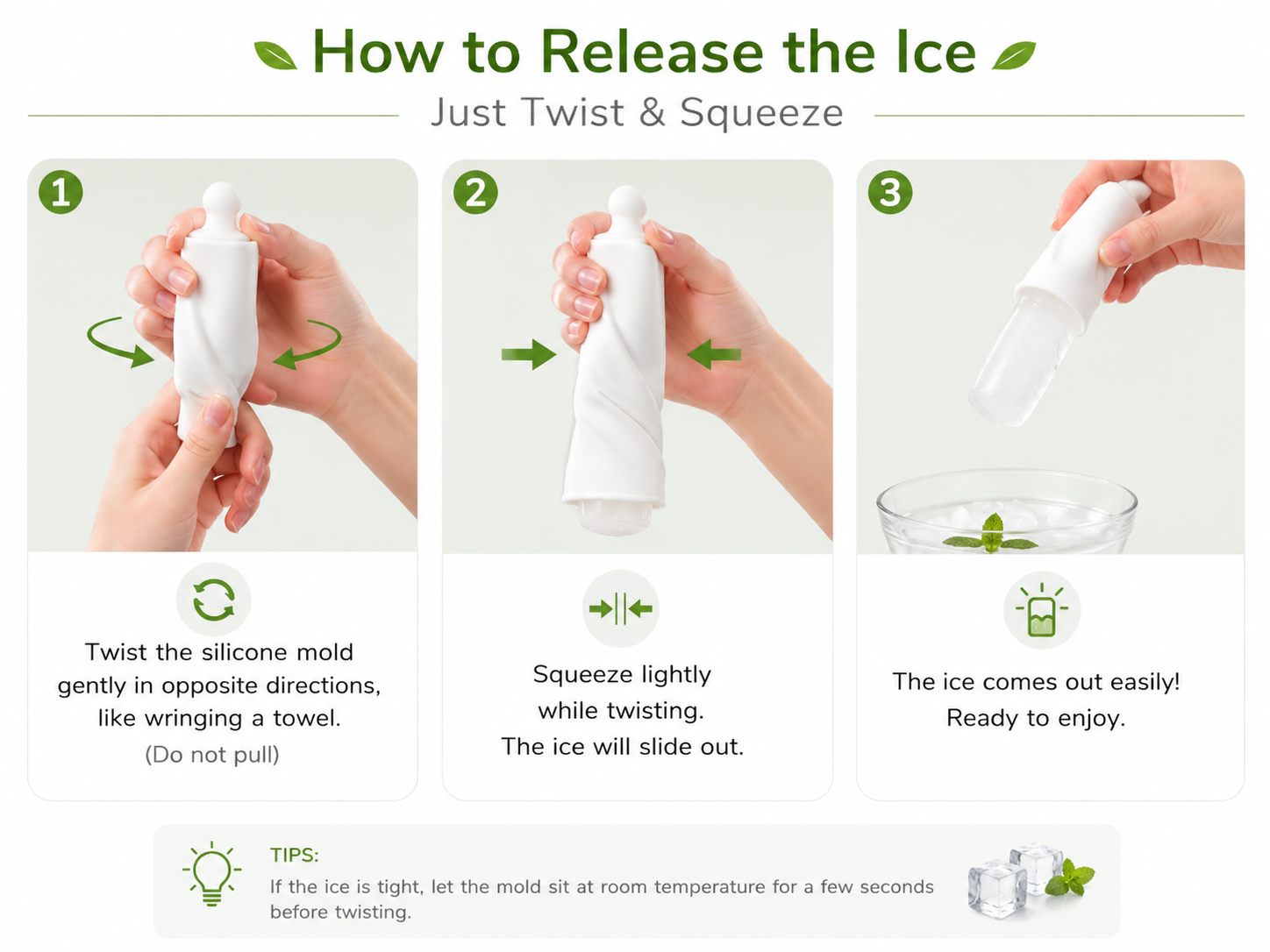 How to Release the Ice

Just Twist & Squeeze

1

Twist the silicone mold gently in opposite directions, like wringing a towel.

(Do not pull)

2

Squeeze lightly while twisting. The ice will slide out.

3

The ice comes out easily! Ready to enjoy.

TIPS:

If the ice is tight, let the mold sit at room temperature for a few seconds before twisting.